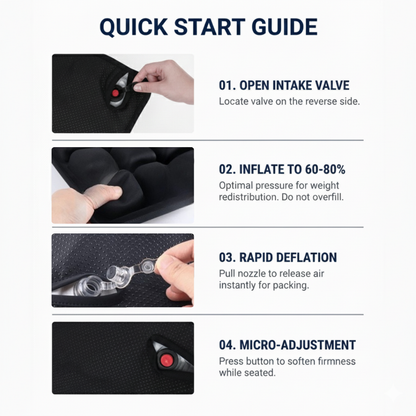 QUICK START GUIDE

01. OPEN INTAKE VALVE
Locate valve on the reverse side.

02. INFLATE TO 60-80%
Optimal pressure for weight redistribution. Do not overfill.

03. RAPID DEFLATION
Pull nozzle to release air instantly for packing.

04. MICRO-ADJUSTMENT
Press button to soften firmness while seated.